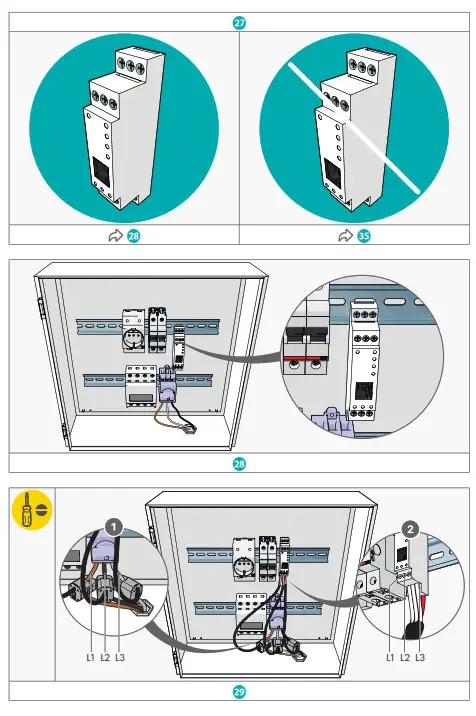 27

28

35

28

1

L1 L2 L3

2

L1 L2 L3

29