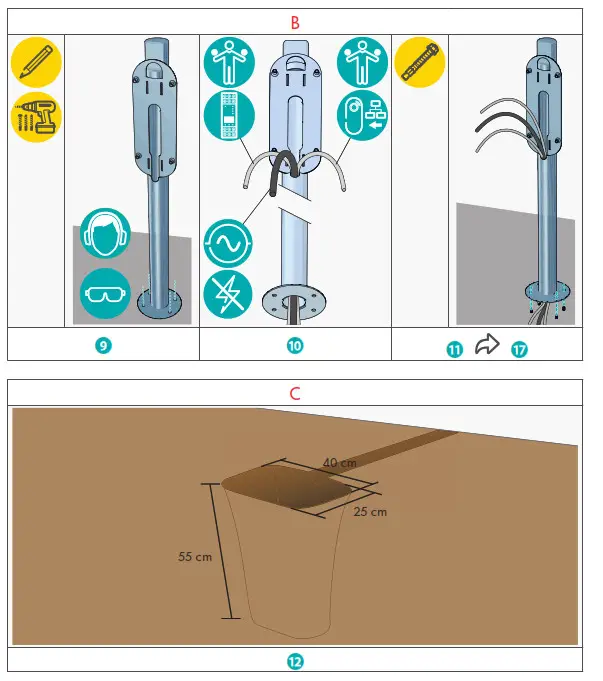 B

9

10

11 17

C

40 cm

25 cm

55 cm

12