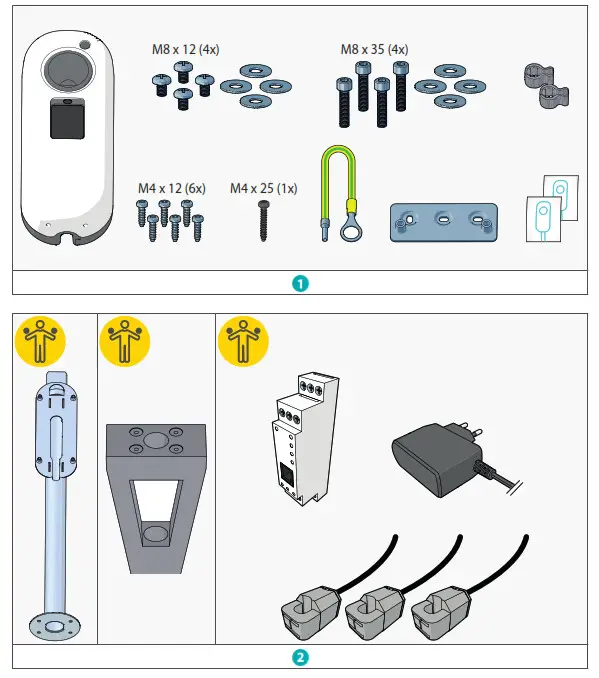 M8 x 12 (4x)

M8 x 35 (4x)

M4 x 12 (6x)

M4 x 25 (1x)

1

2