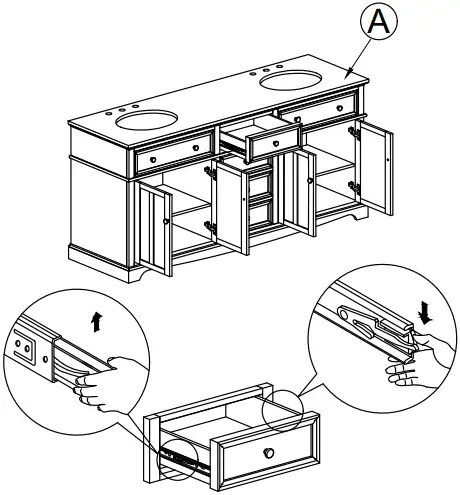 A