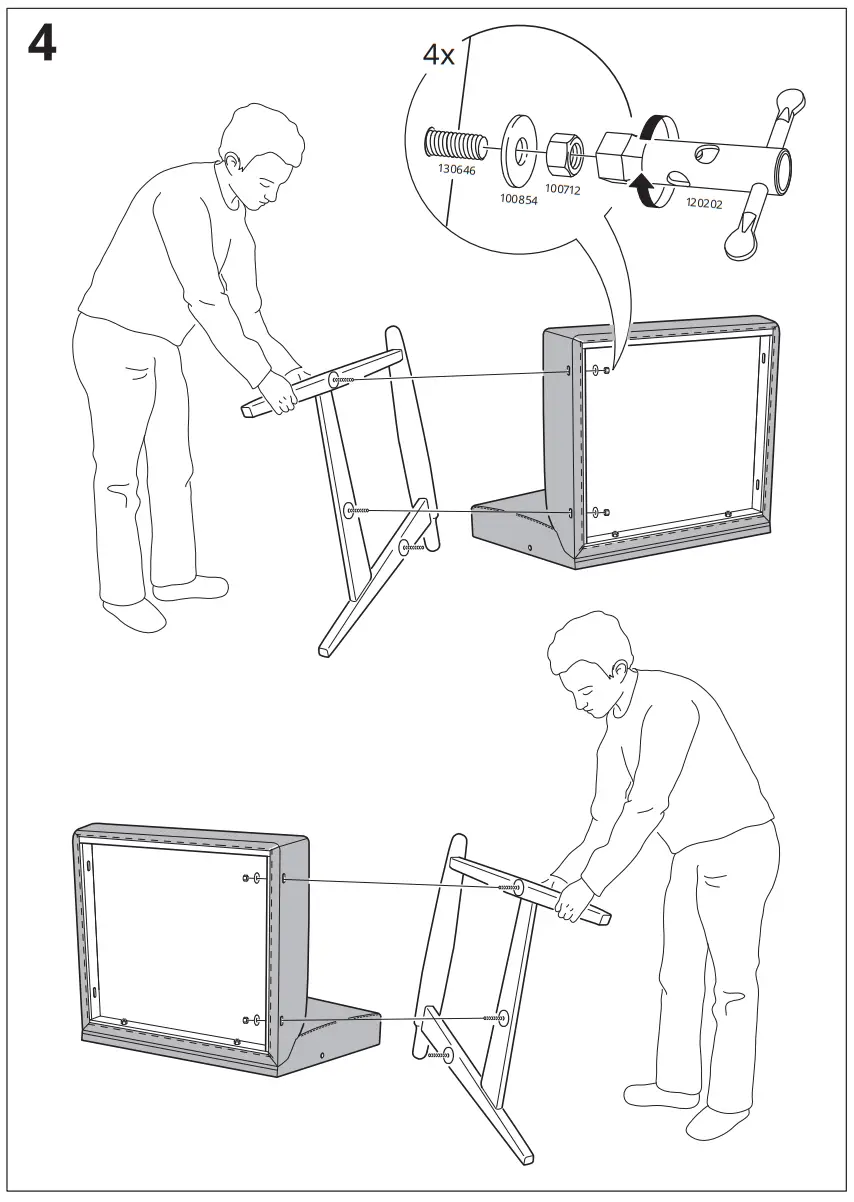 4

4x

130646

100854

100712

120202