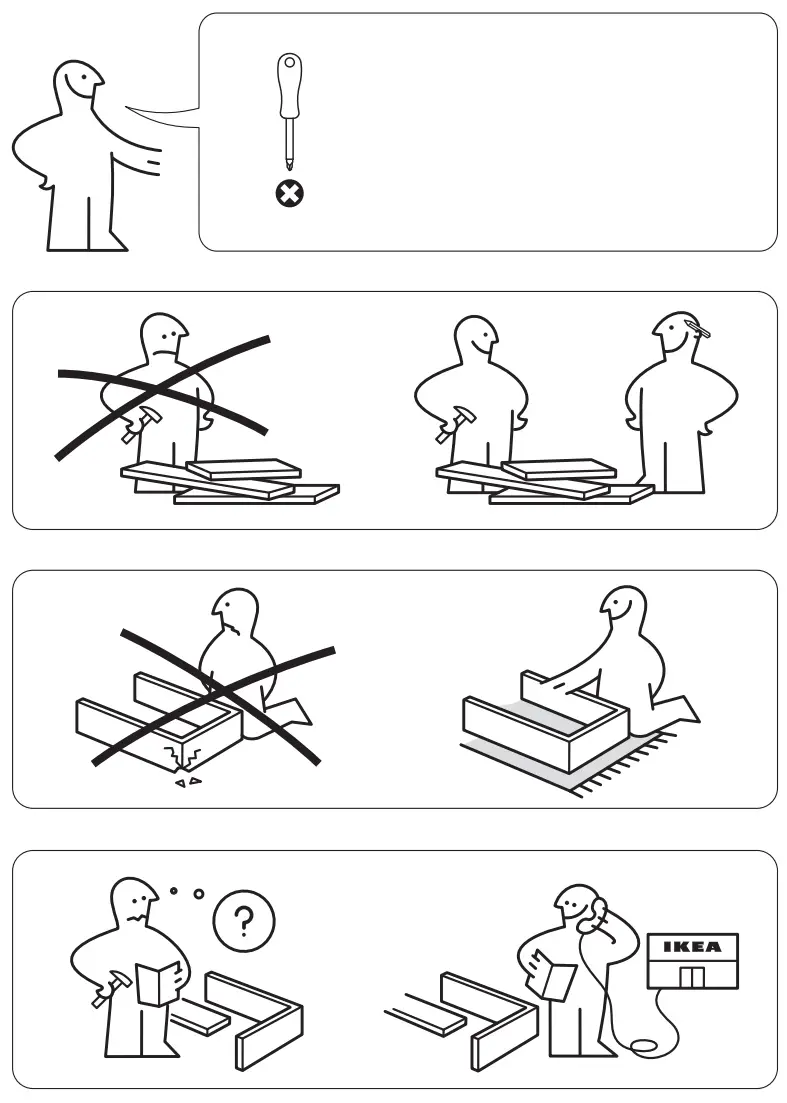 ?

IKEA