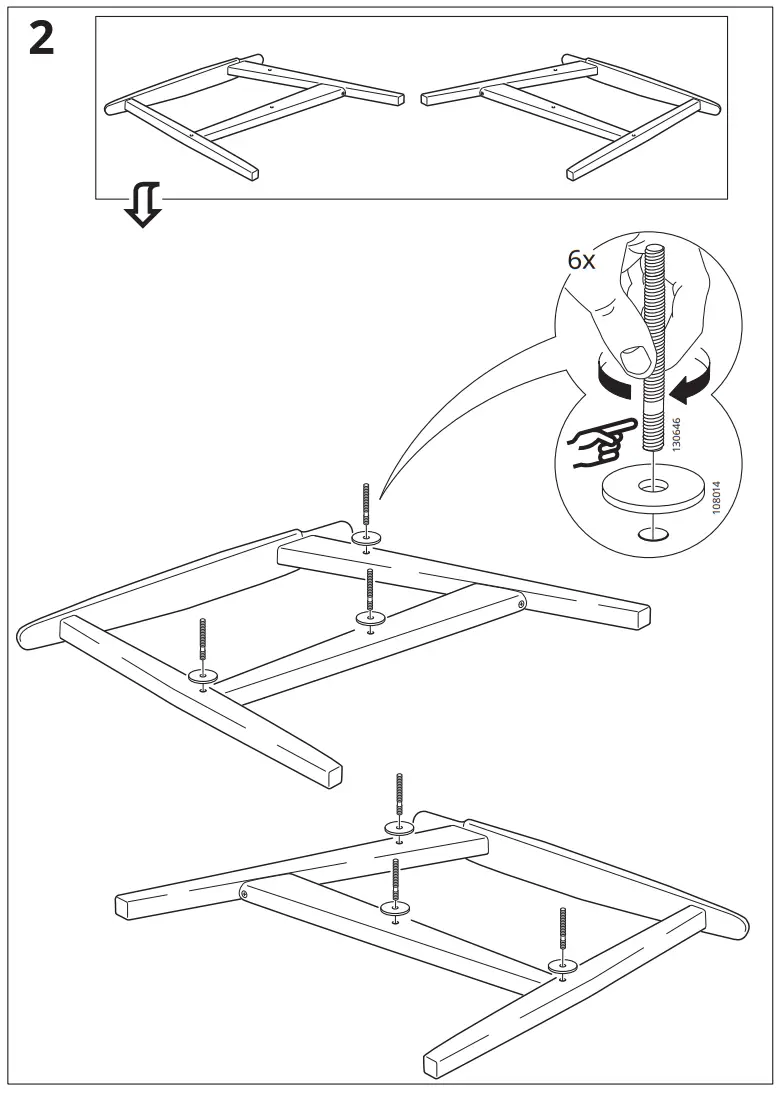 2

6x

130646

108014