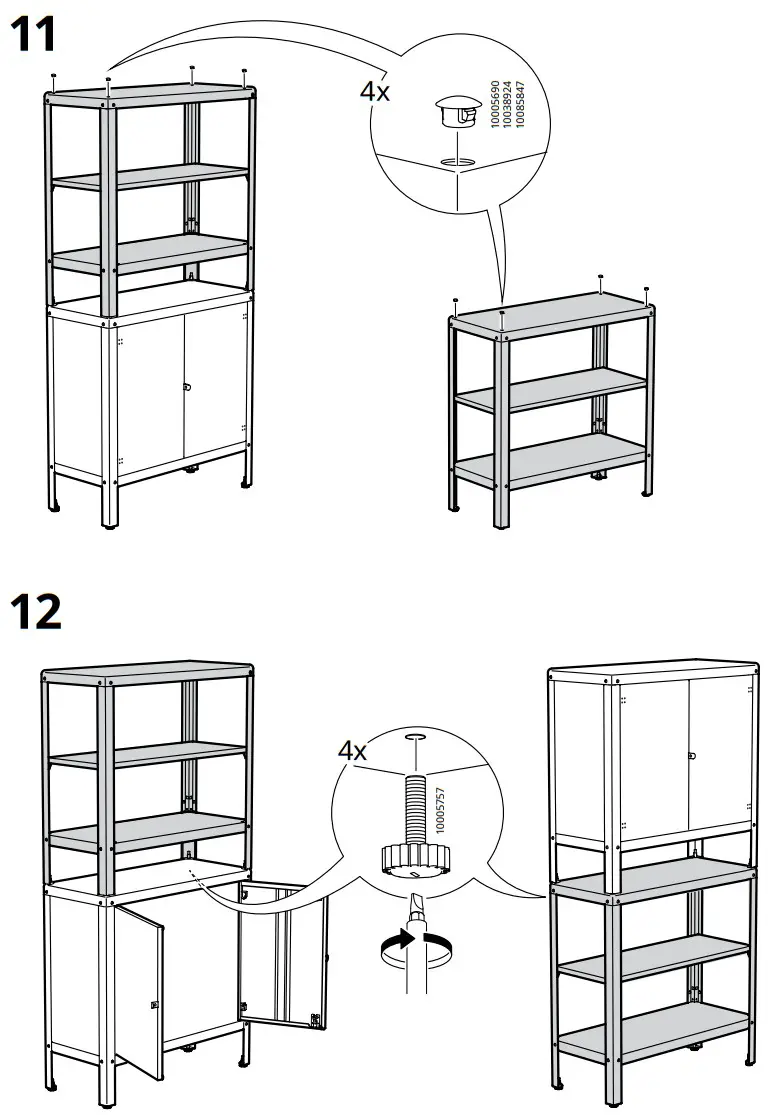 11

4x

10005690
10038924
10085847

12

4x

10005757