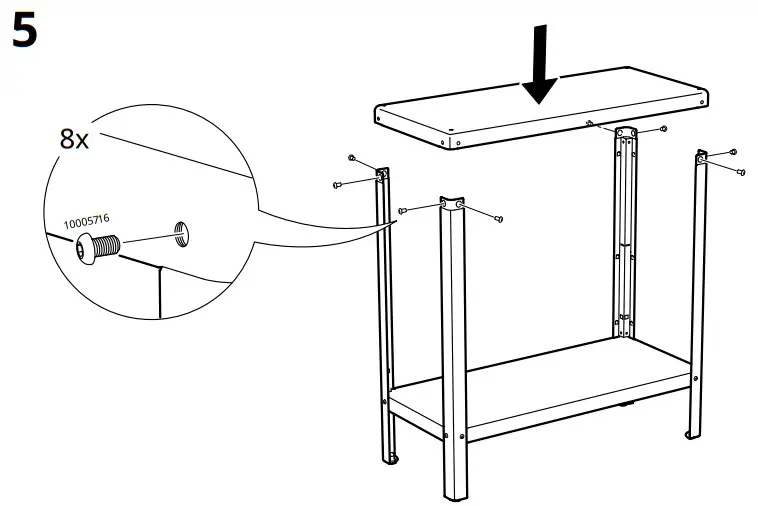 5

8x

10005716