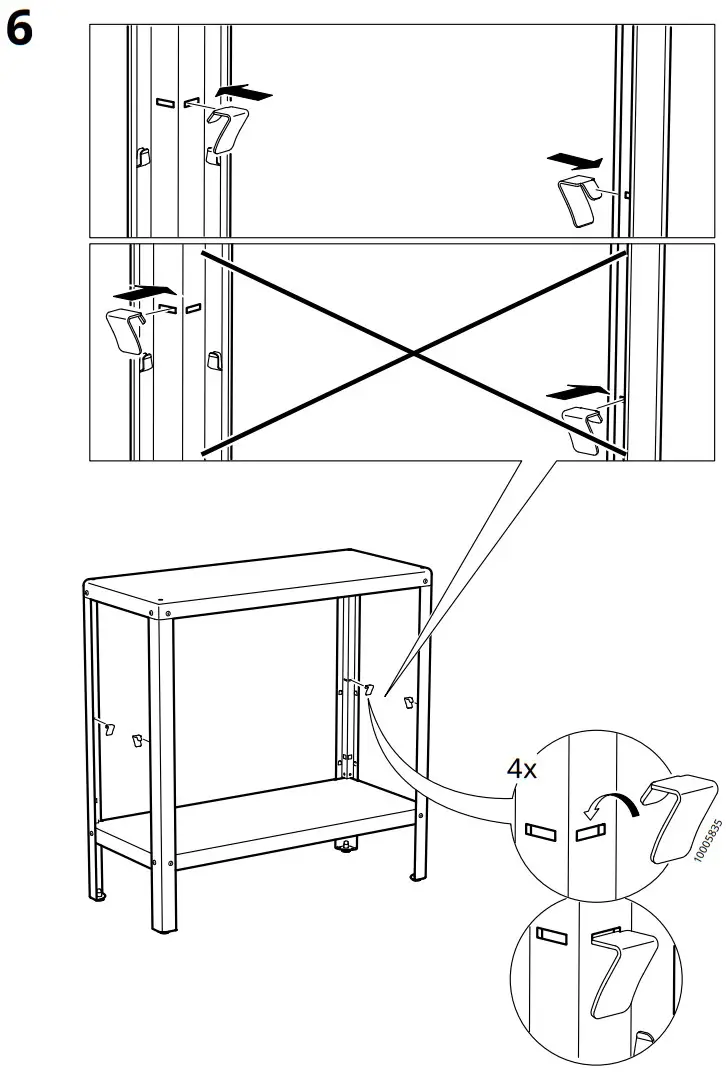 6

4x

10005835