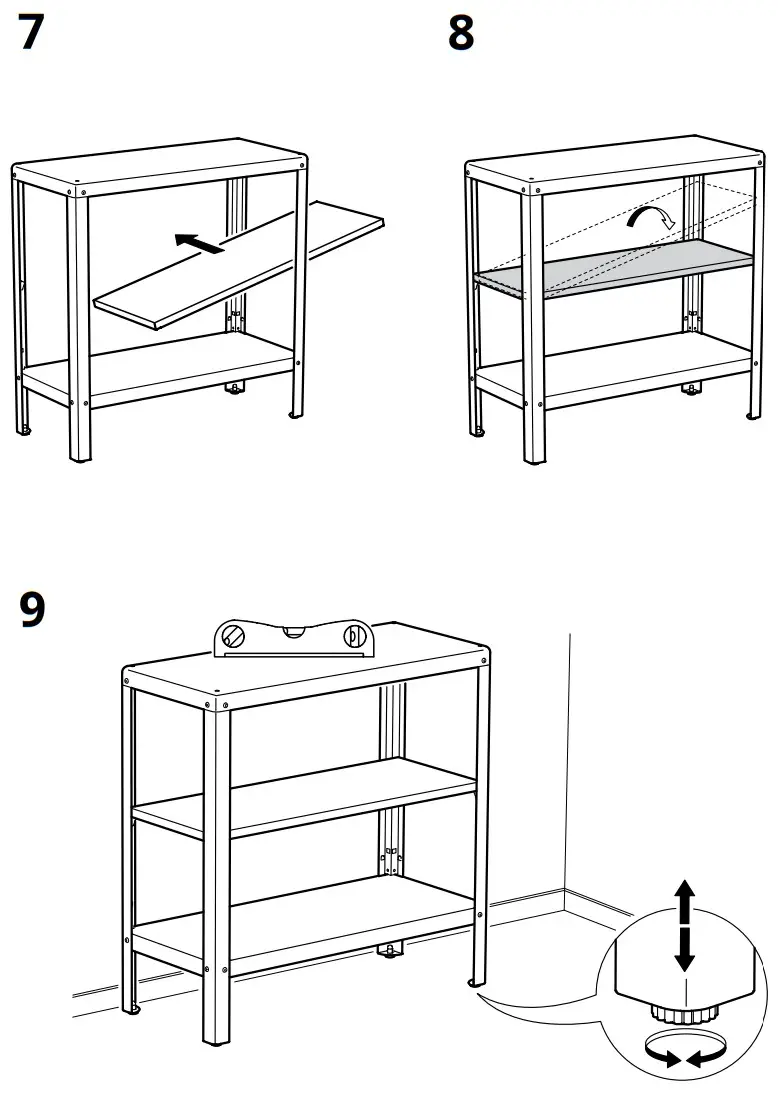 7

8

9