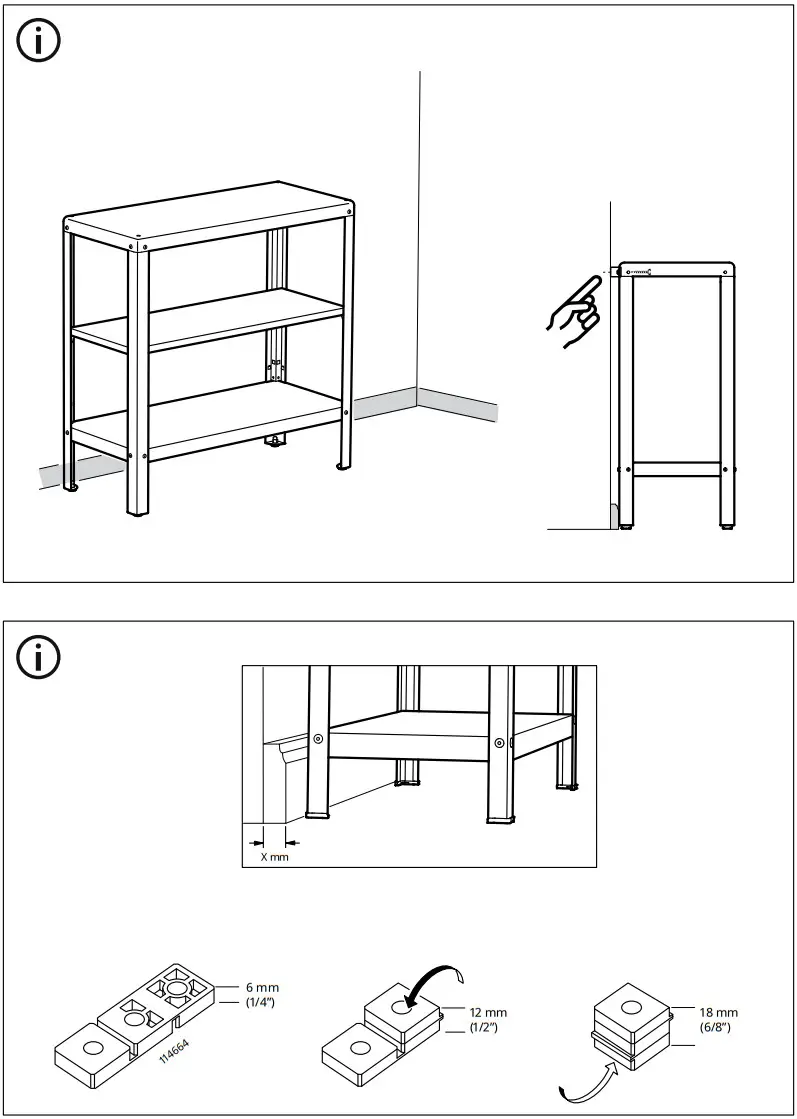 X mm

6 mm
(1/4")

114664

12 mm
(1/2")

18 mm
(6/8")