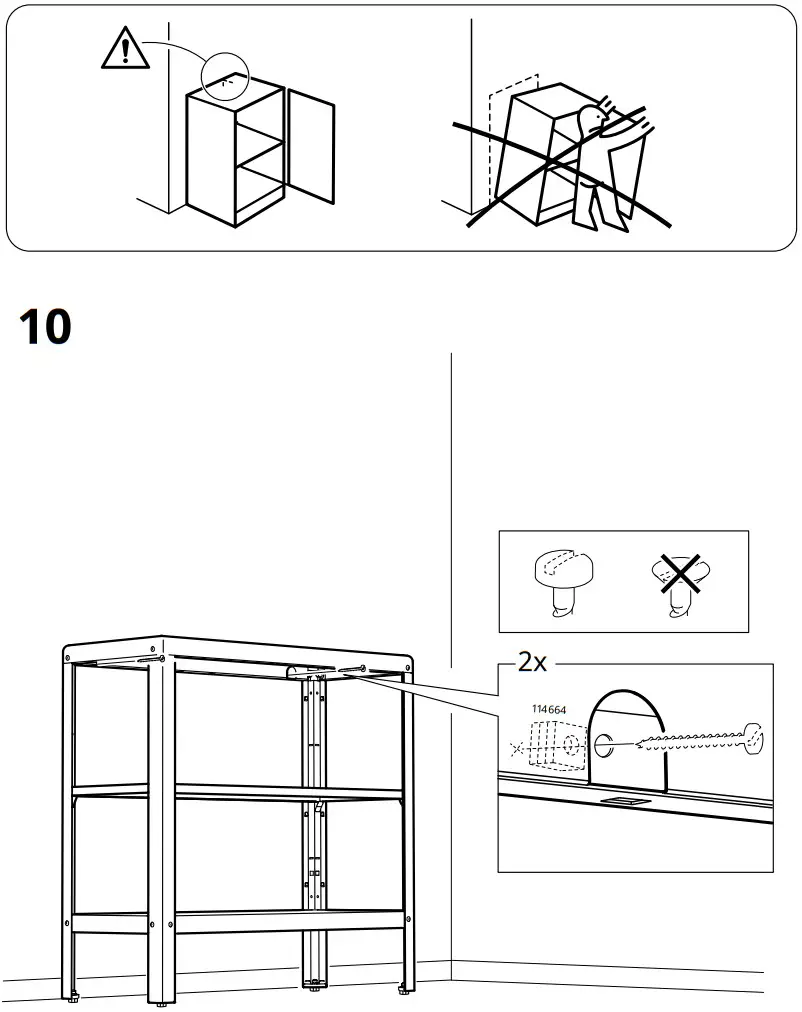 10

2x

114664