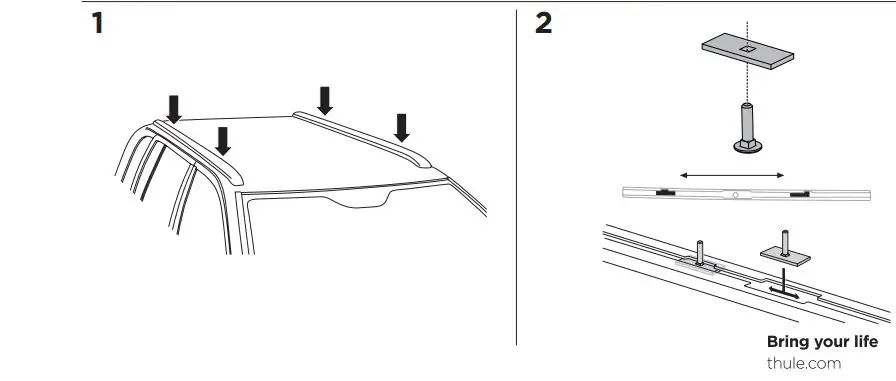 1

2

Bring your life
thule.com