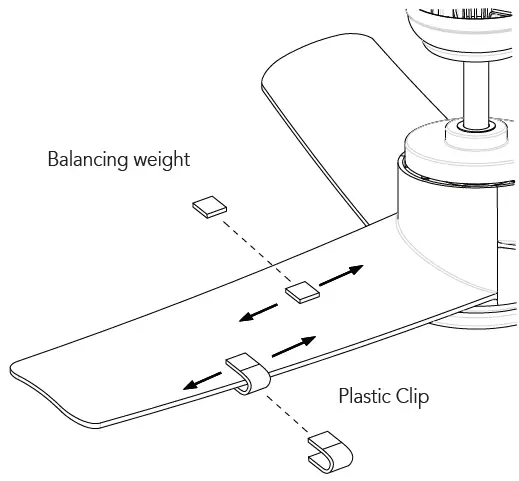 Balancing weight

Plastic Clip