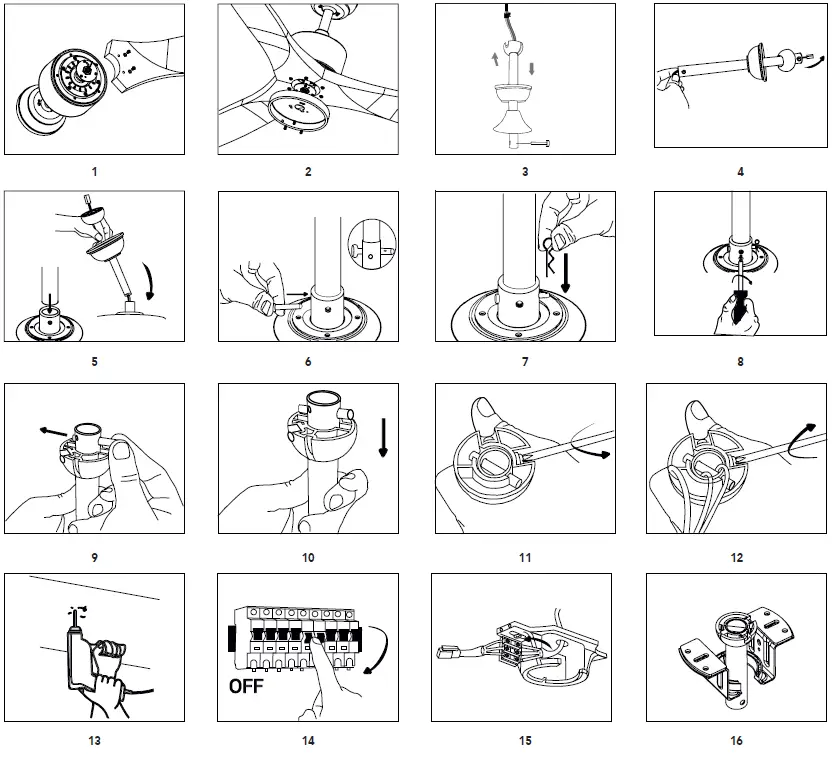 1

2

3

4

5

6

7

8

9

10

11

12

13

OFF

14

15

16