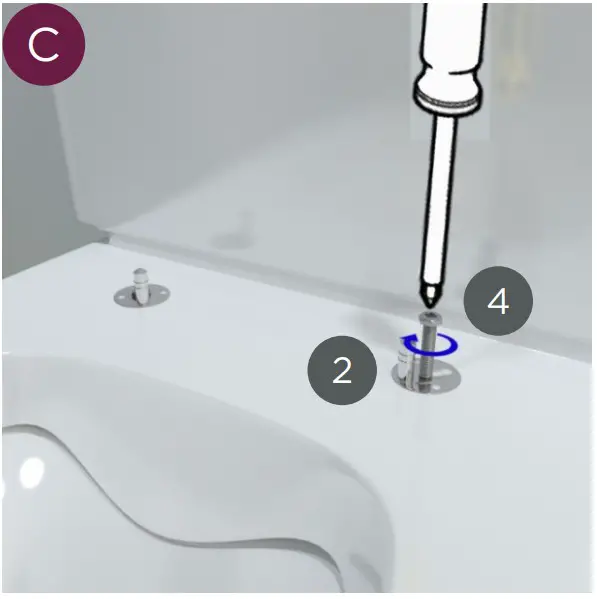 C

4

2