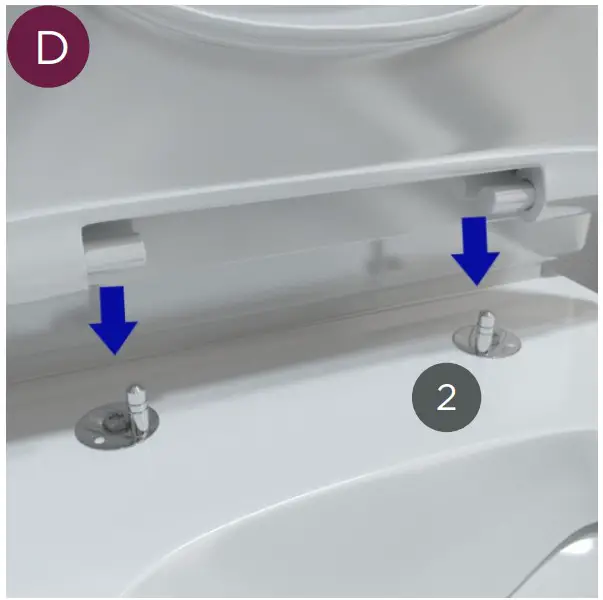 D

2