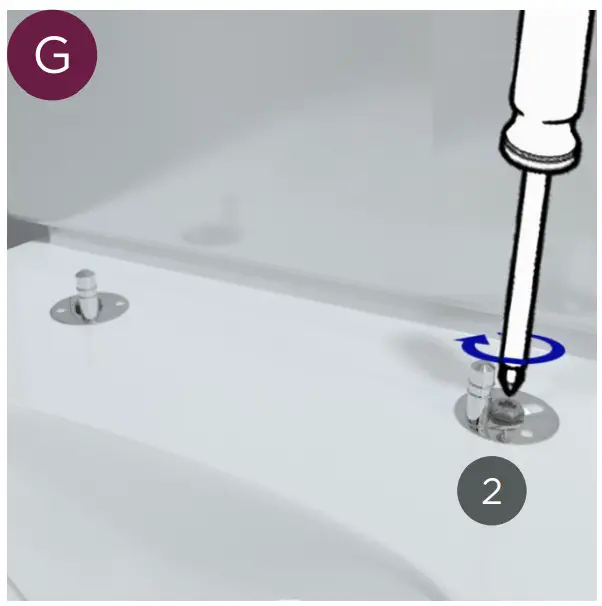 G

2