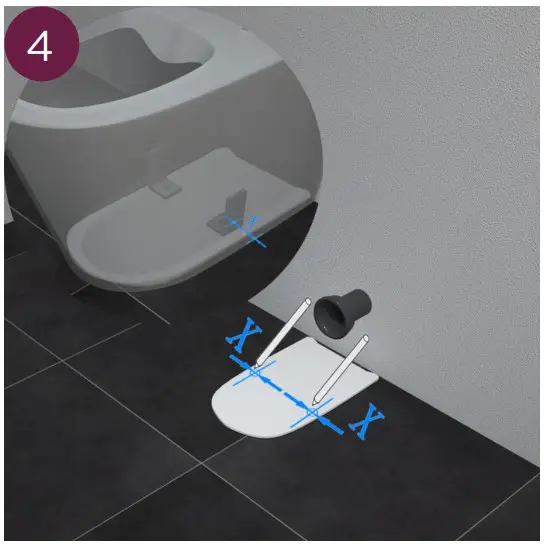 4

X

X

X