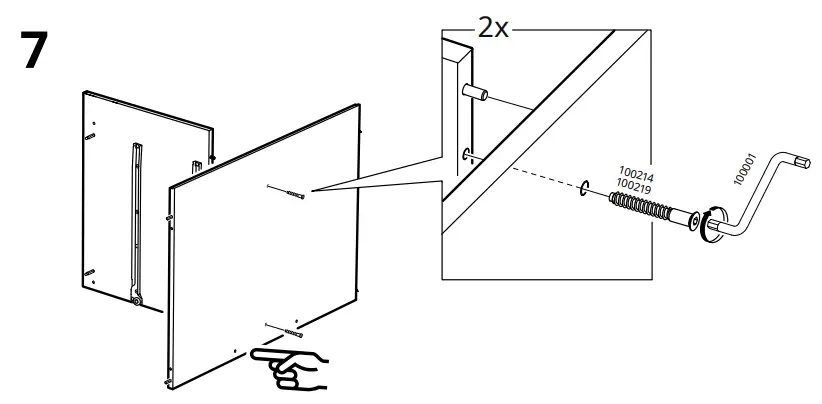 7

2x

100214
100219

100001