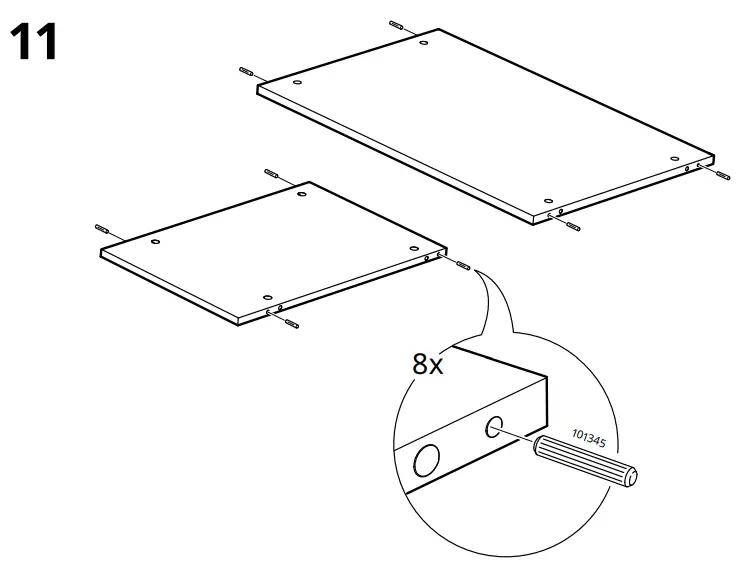 11

8x

101345