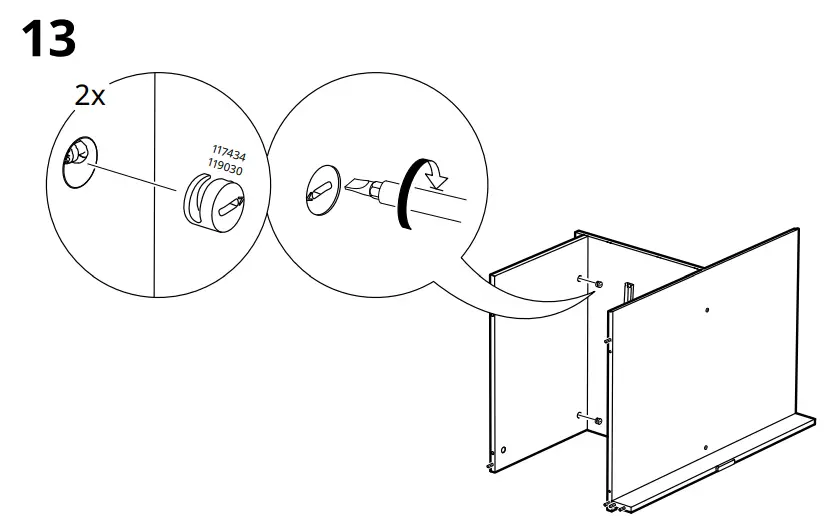 13

2x

117434
119030