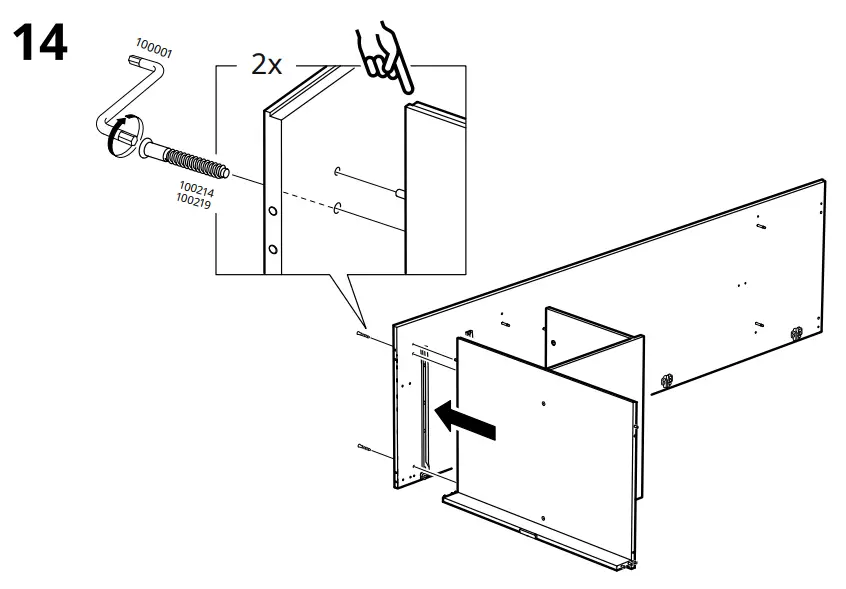 14

100001

2x

100214
100219