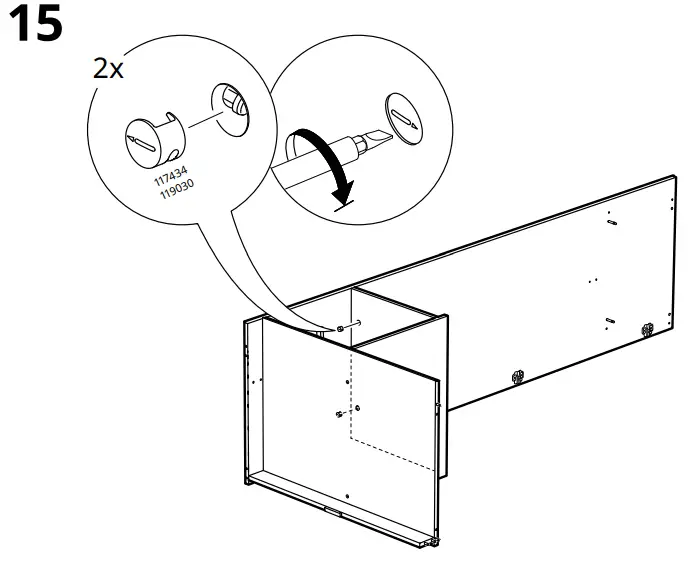 15

2x

117434
119030