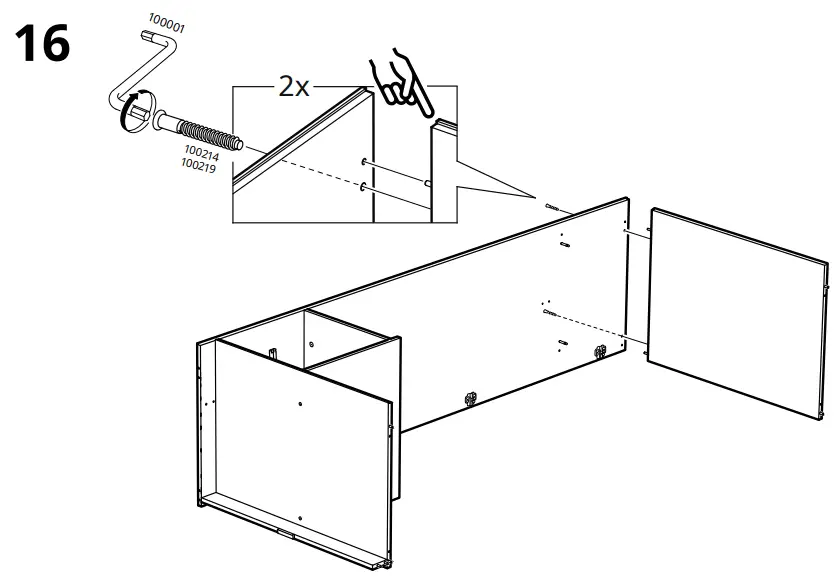 16

100001

100214
100219

2x