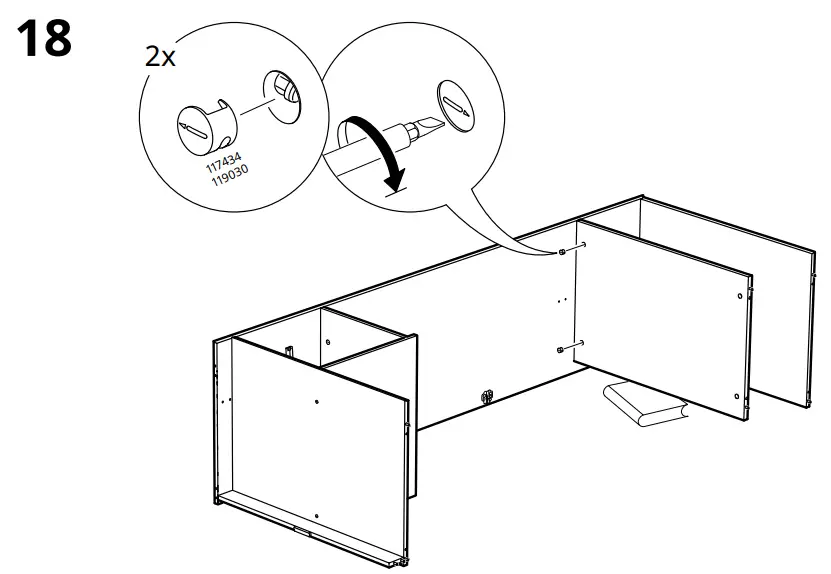 18

2x

117434
119030