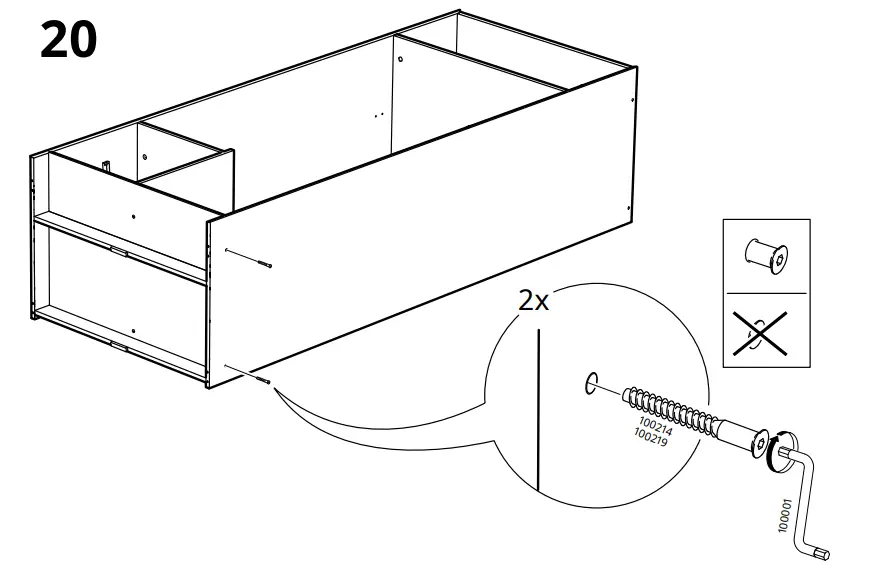 20

2x

100214
100219

100001