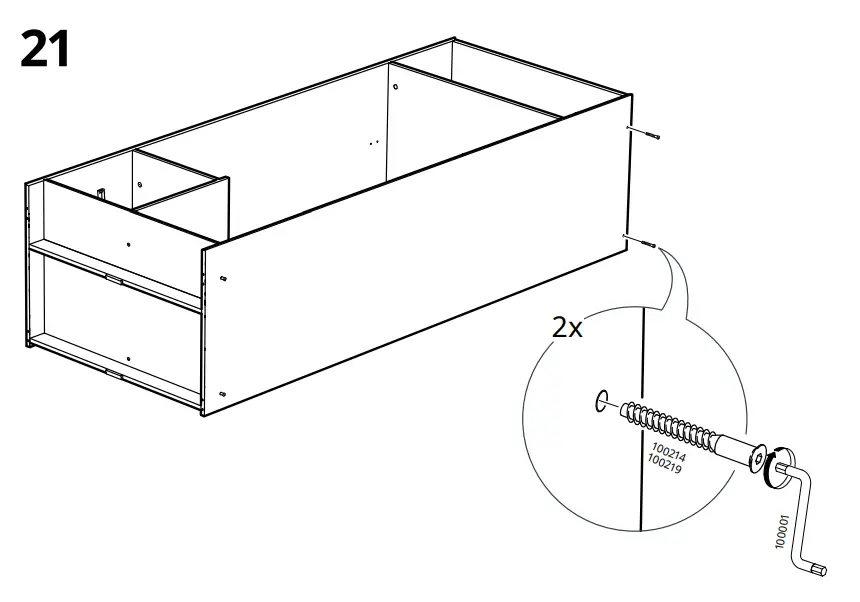 21

2x

100214
100219

100001