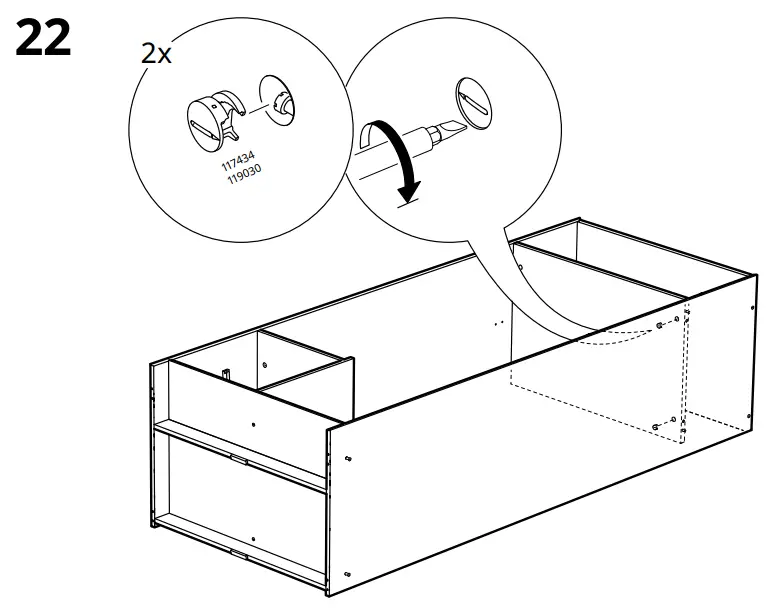 22

2x

117434
119030