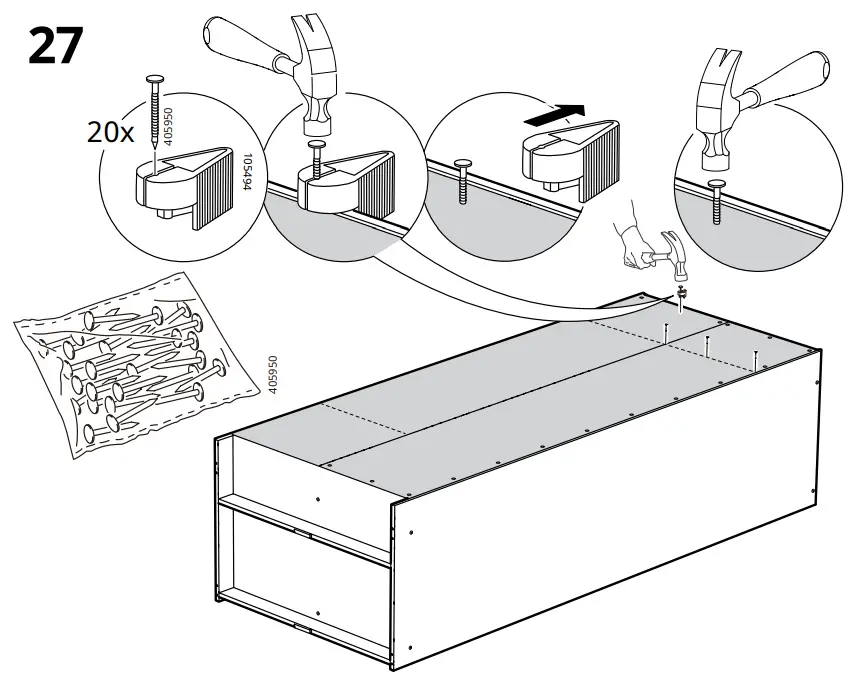 27

20x

405950

105494

405950