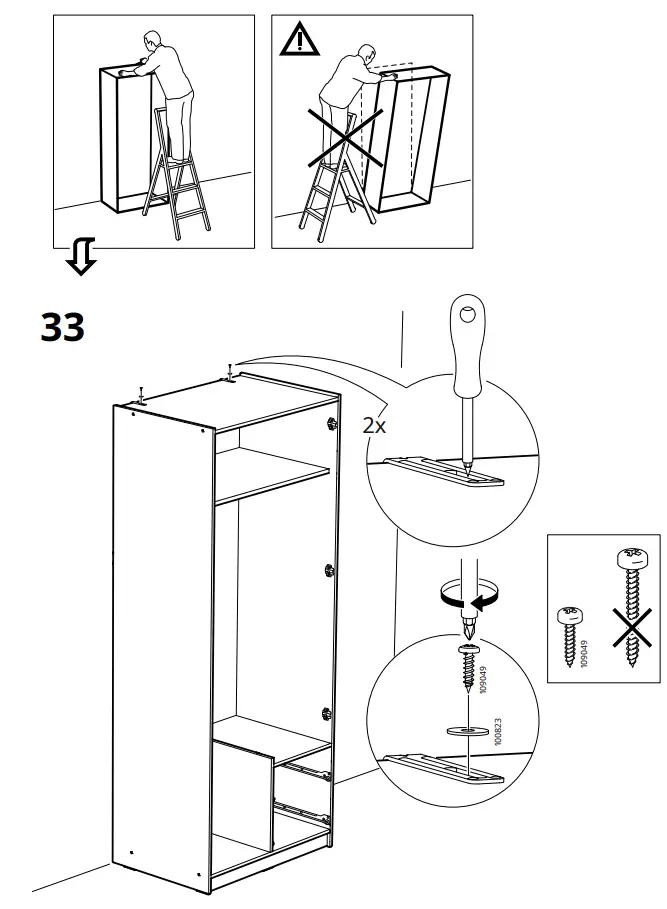 33

2x

109049

100823

109049