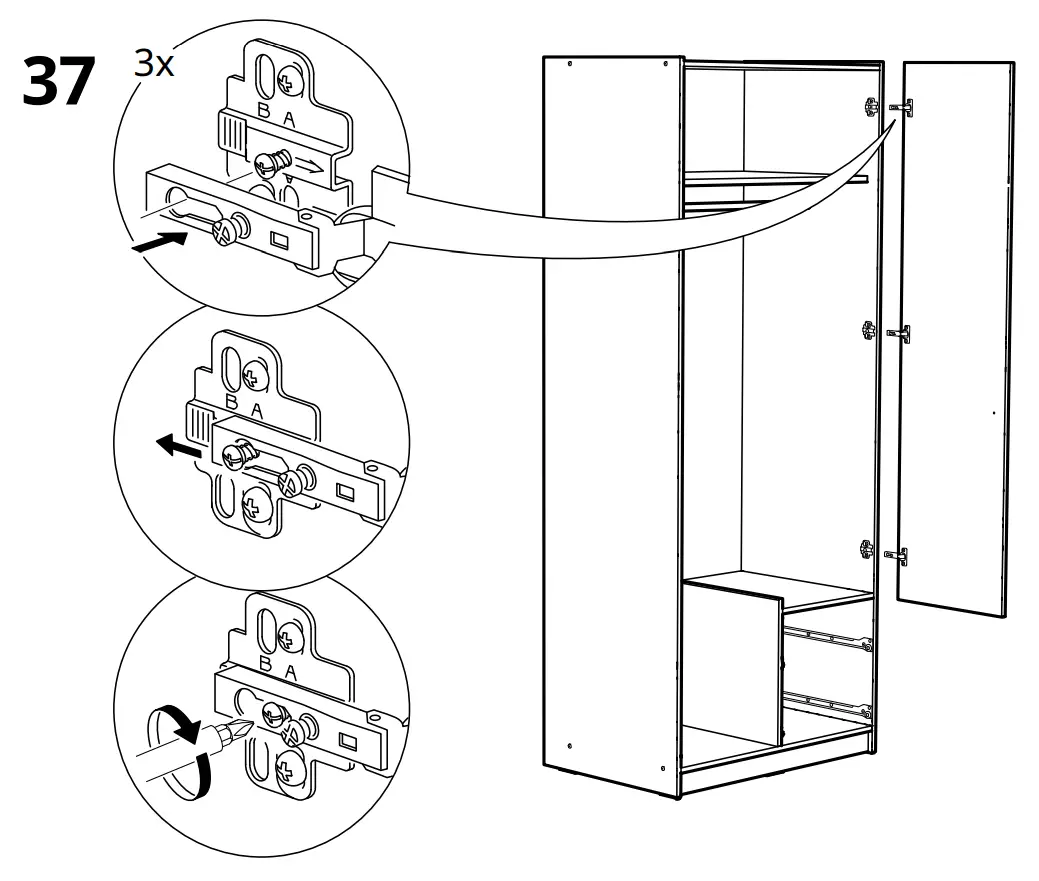 37 3x

B A

B A

B A