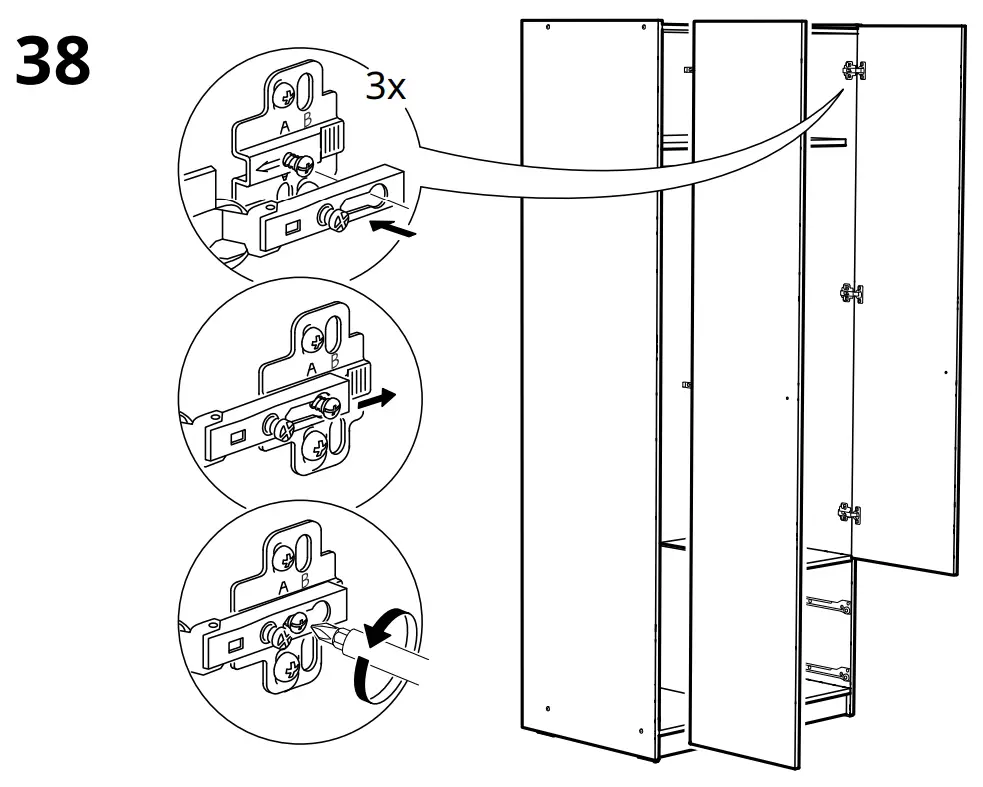 38

3x

A B

A B

A B