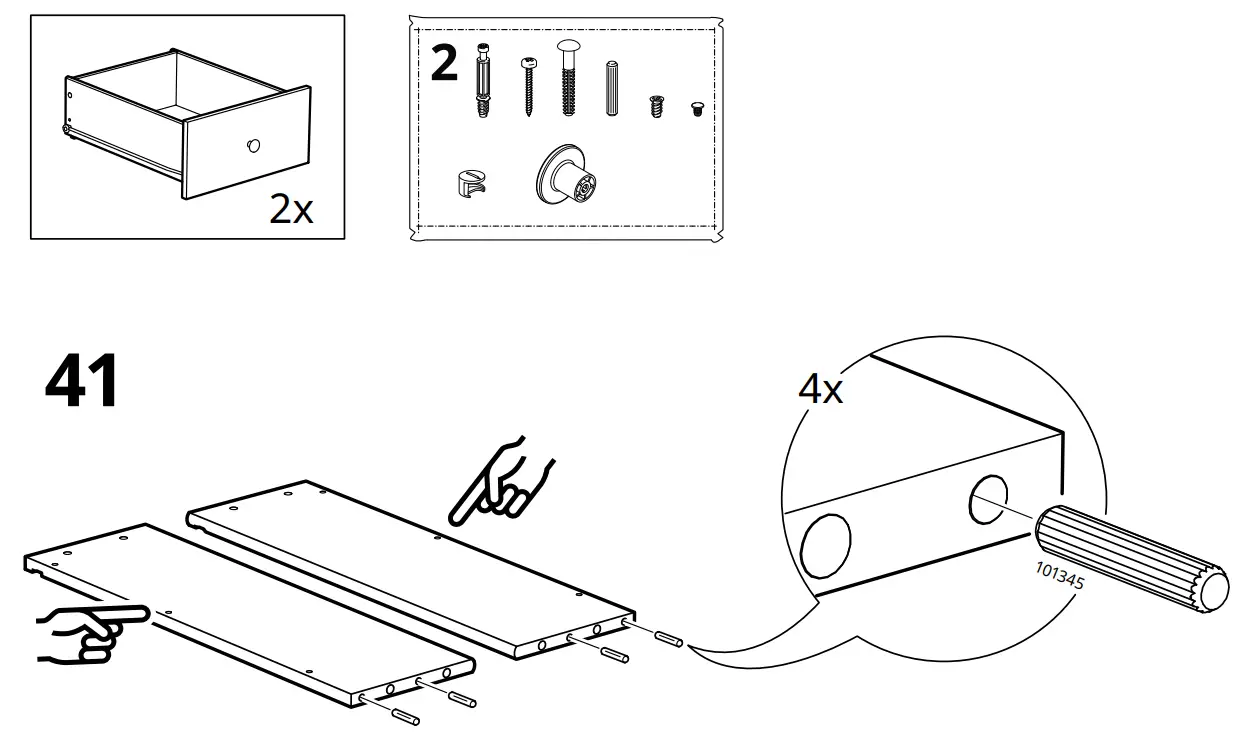 2x

2

41

4x

101345