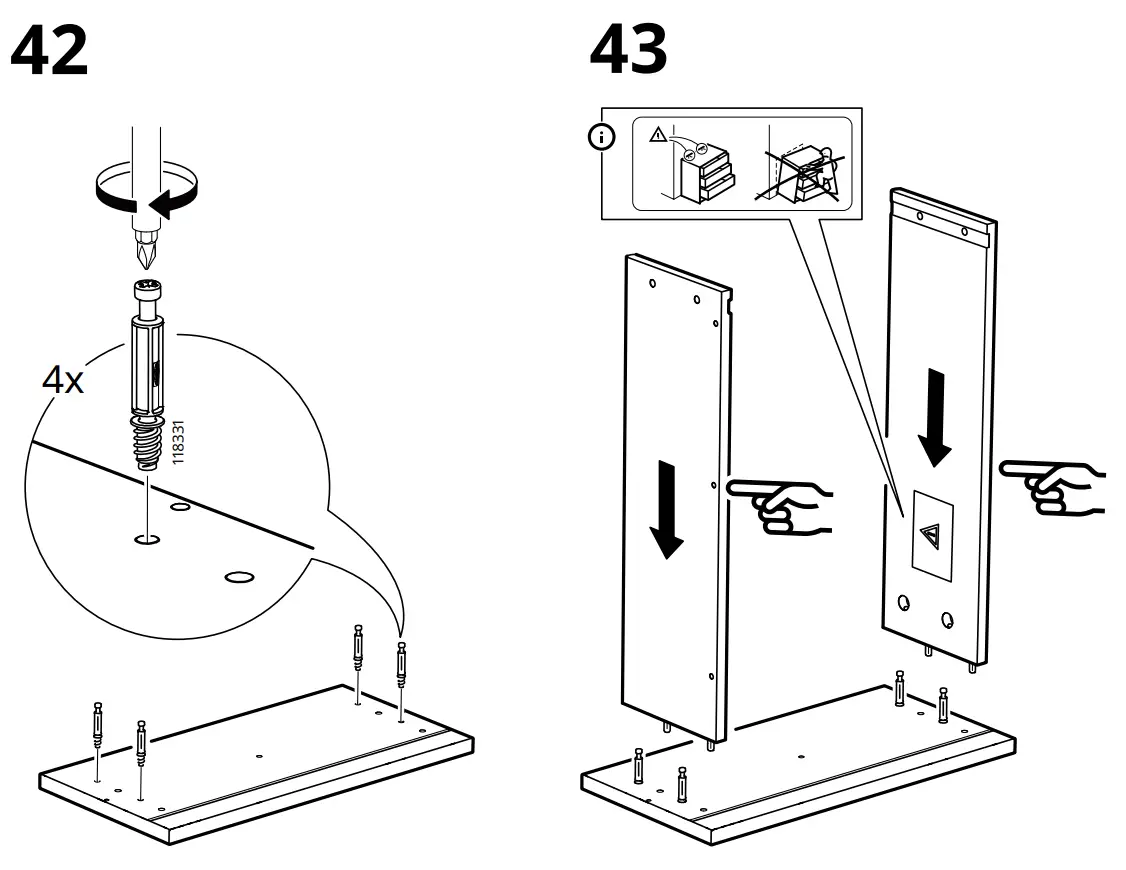 42

4x

118331

43

i