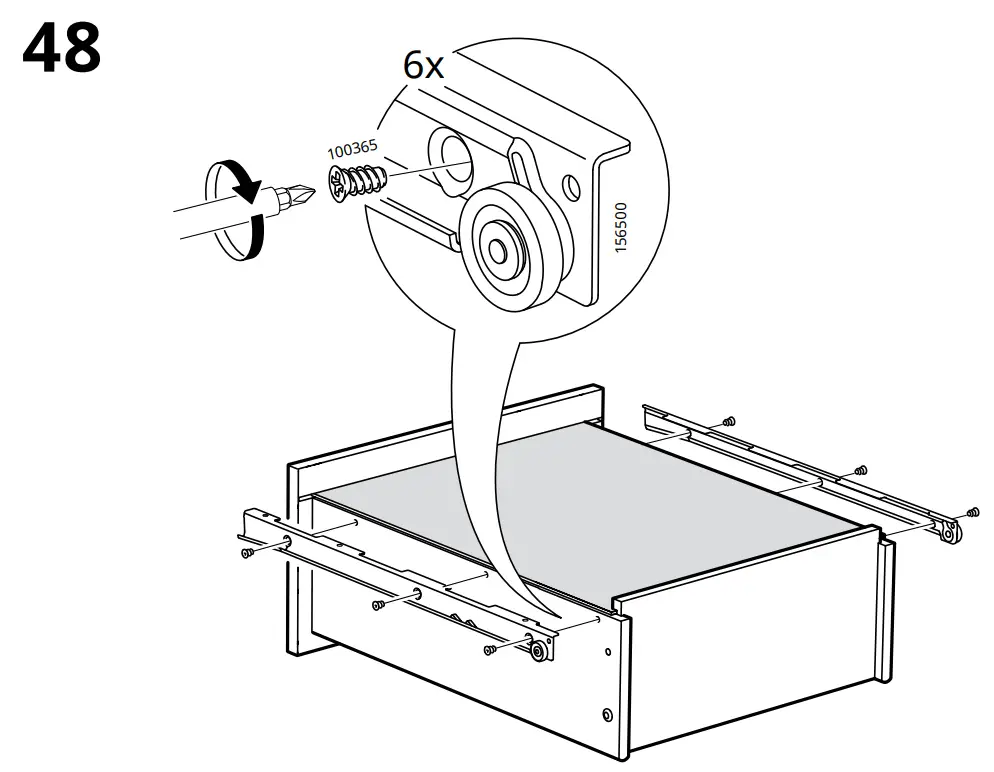 48

6x

100365

156500