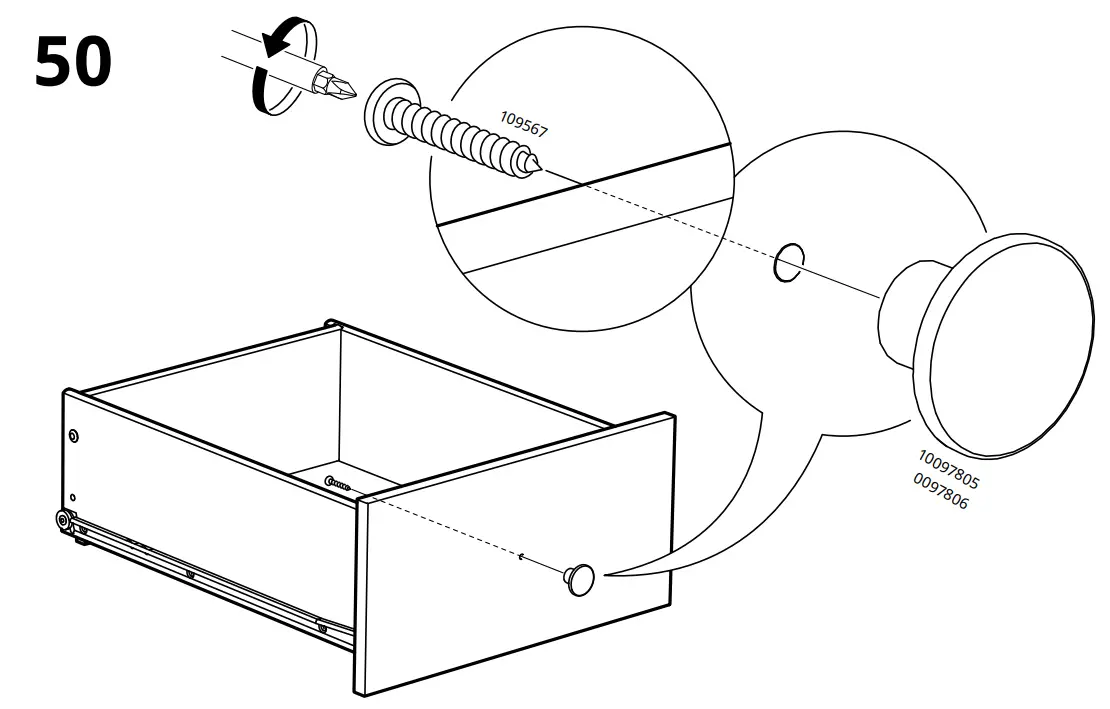 50

109567

10097805
0097806