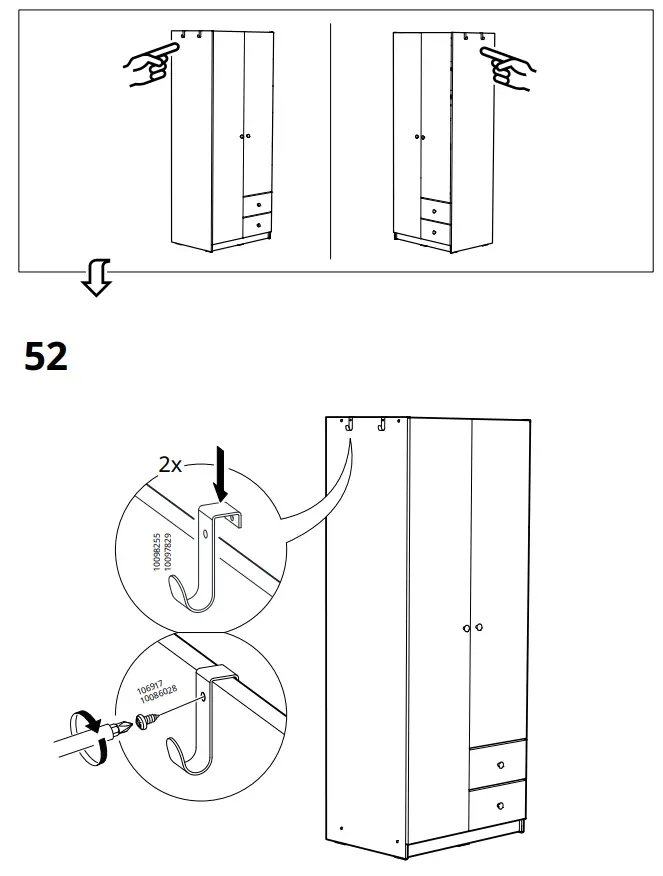 52

2x

10098255
10097829

106917
10086028