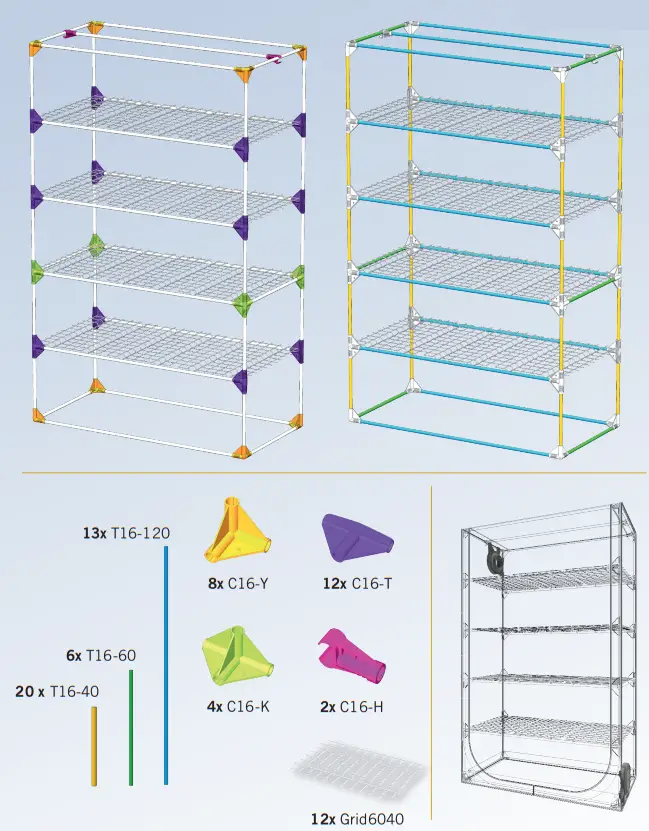 13x T16-120

6x T16-60

20 x T16-40

8x C16-Y

12x C16-T

4x C16-K

2x C16-H

12x Grid6040