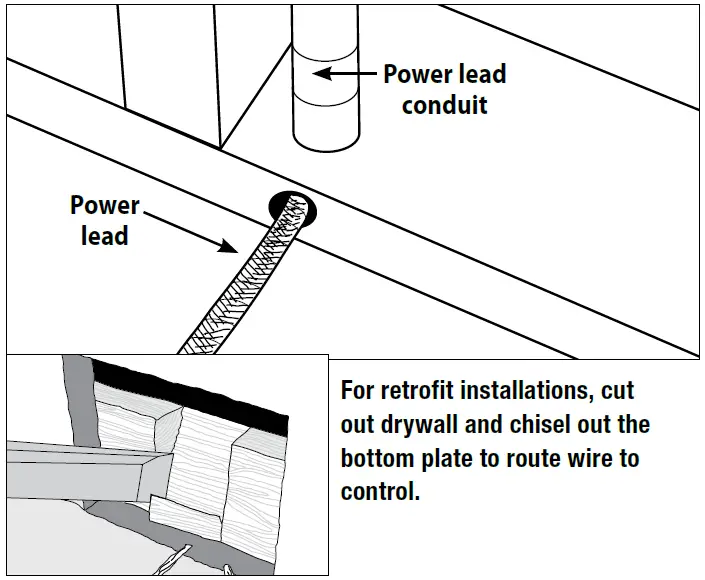 Power lead conduit

Power lead

For retrofit installations, cut out drywall and chisel out the bottom plate to route wire to control.