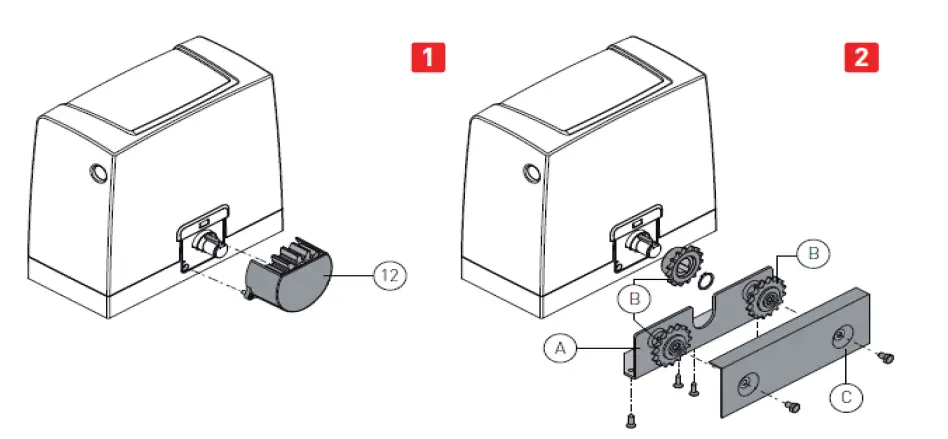 1

12

2

B

B

A

C