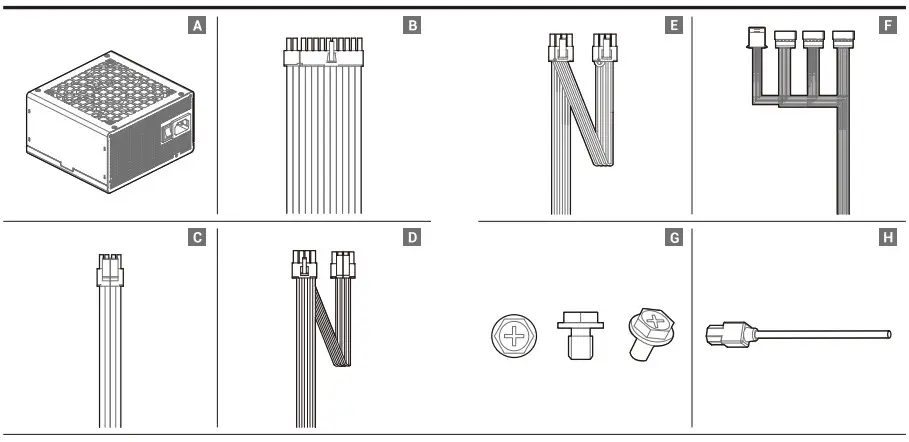 A

B

E

F

C

D

G

H