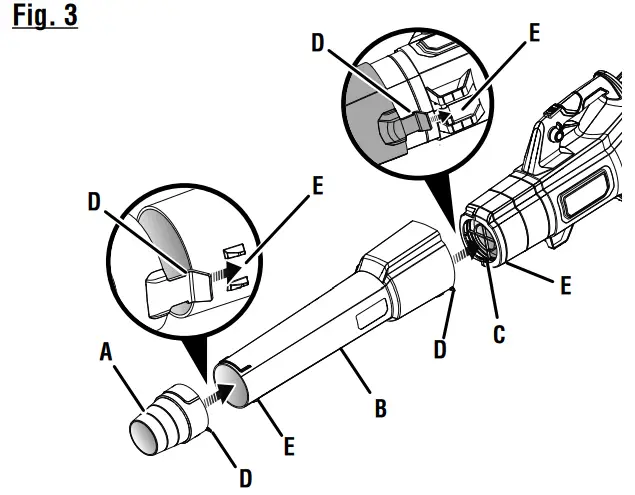 Fig. 3

D
E
D
E
E
C
D
A
B
E
D