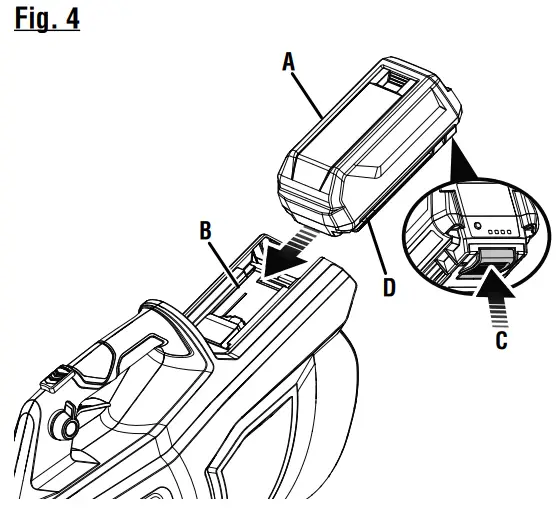 Fig. 4

A

B

D

C