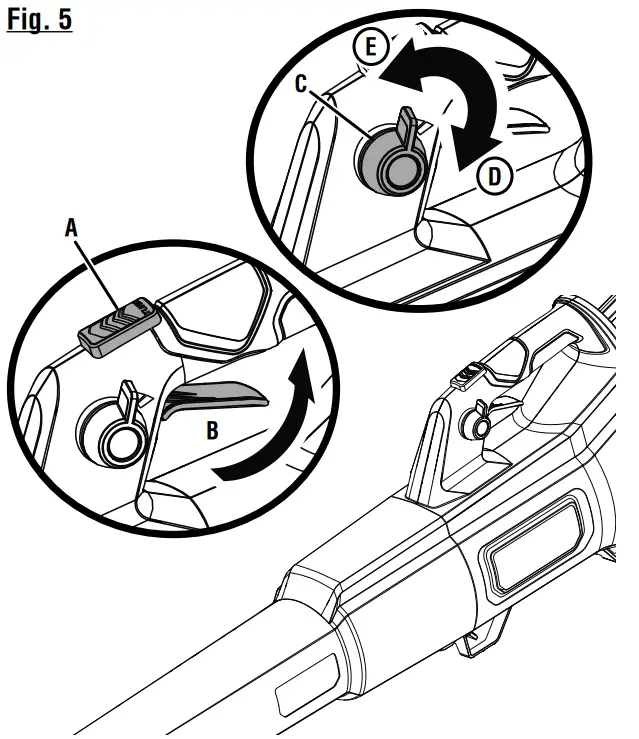 Fig. 5

E

C

D

A

B