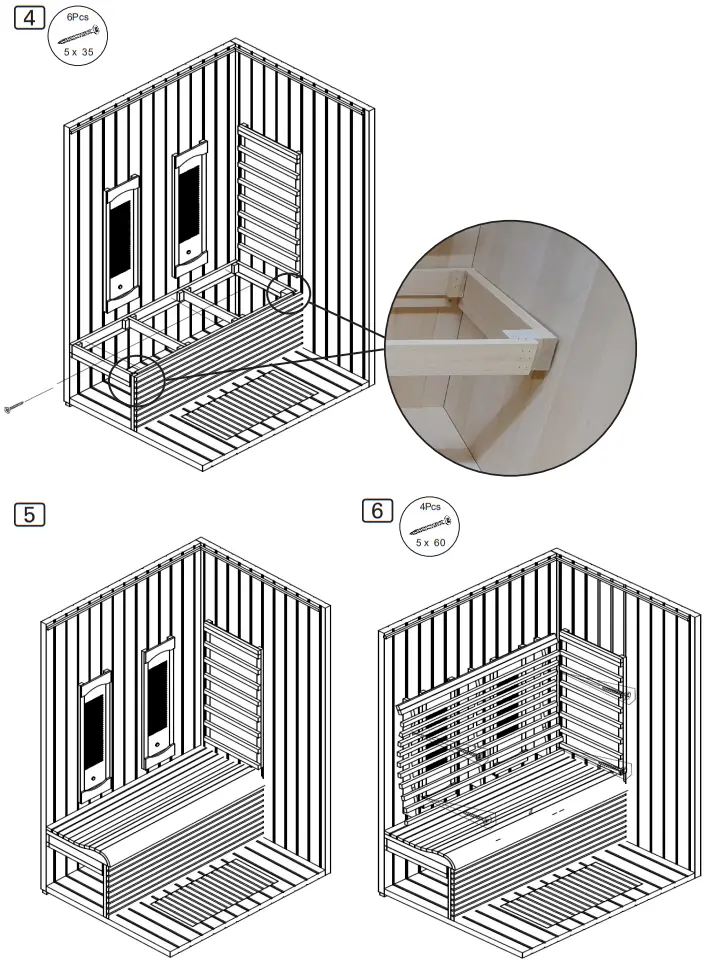 4

6Pcs

5 x 35

5

6

4Pcs

5 x 60