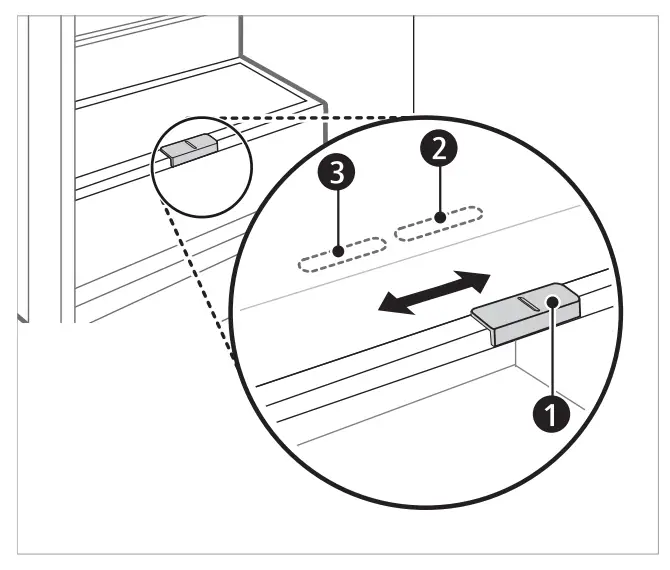 3
2
1