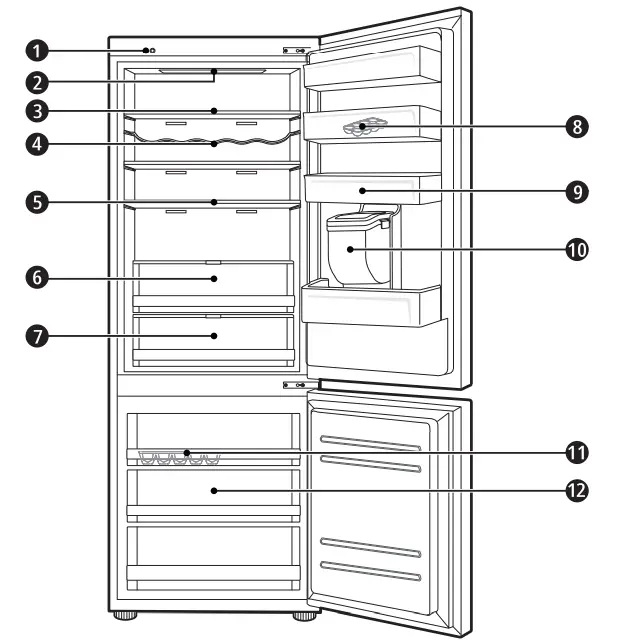 1
2
3
4
5
6
7
8
9
10
11
12