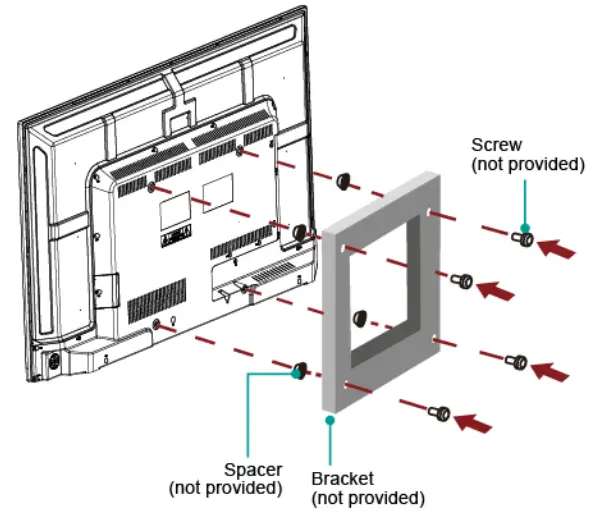 Screw
(not provided)

Spacer
(not provided)

Bracket
(not provided)